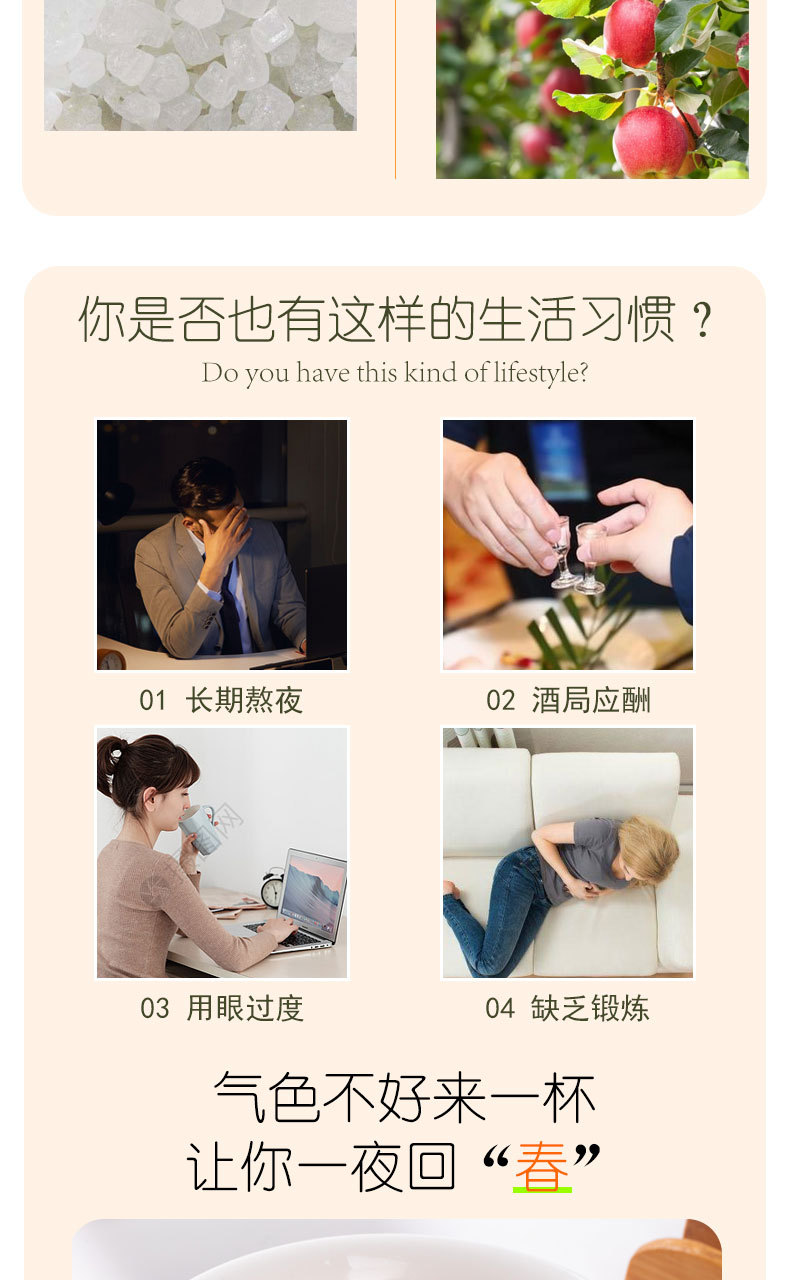 你是否也有这样的生活习惯？
Do you have this kind of lifestyle?

01 长期熬夜

02 酒局应酬

03 用眼过度

04 缺乏锻炼

气色不好来一杯
让你一夜回“春”